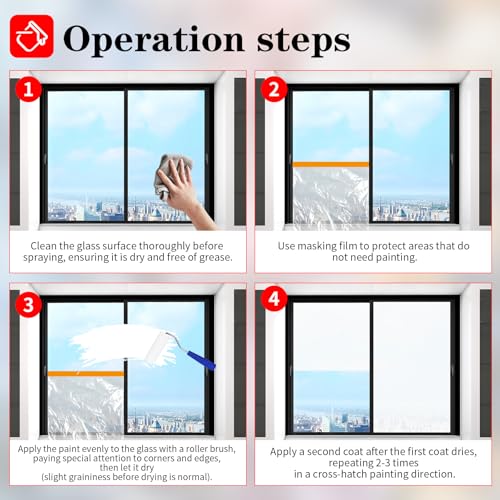 Operation steps

1

Clean the glass surface thoroughly before spraying, ensuring it is dry and free of grease.

2

Use masking film to protect areas that do not need painting.

3

Apply the paint evenly to the glass with a roller brush, paying special attention to corners and edges, then let it dry (slight graininess before drying is normal).

4

Apply a second coat after the first coat dries, repeating 2-3 times in a cross-hatch painting direction.