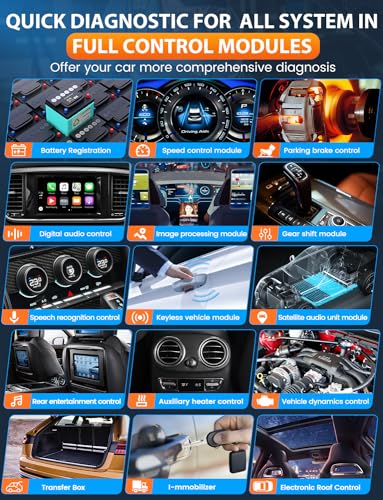 QUICK DIAGNOSTIC FOR ALL SYSTEM IN
FULL CONTROL MODULES
Offer your car more comprehensive diagnosis

Driving Aids

Battery Registration

Speed control module

Parking brake control

Digital audio control

Image processing module

Gear shift module

Speech recognition control

Keyless vehicle module

Satellite audio unit module

Rear entertainment control

Auxiliary heater control

Vehicle dynamics control

Transfer Box

I-mmobilizer

Electronic Roof Control