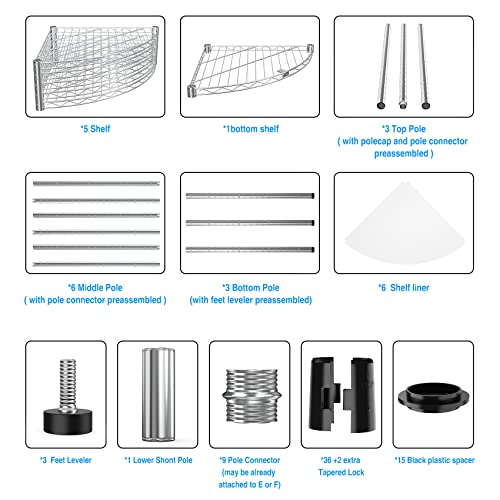 *5 Shelf

*1bottom shelf

*3 Top Pole
( with polecap and pole connector preassembled )

*6 Middle Pole
( with pole connector preassembled )

*3 Bottom Pole
(with feet leveler preassembled)

*6 Shelf liner

*3 Feet Leveler

*1 Lower Shont Pole

*9 Pole Connector
(may be already attached to E or F)

*36 +2 extra
Tapered Lock

*15 Black plastic spacer