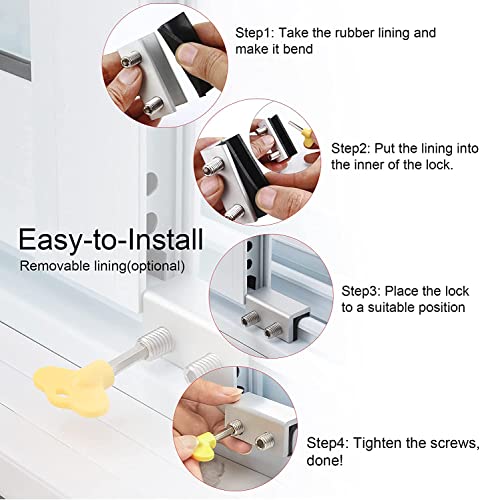 Step1: Take the rubber lining and make it bend

Step2: Put the lining into the inner of the lock.

Easy-to-Install
Removable lining(optional)

Step3: Place the lock to a suitable position

Step4: Tighten the screws, done!