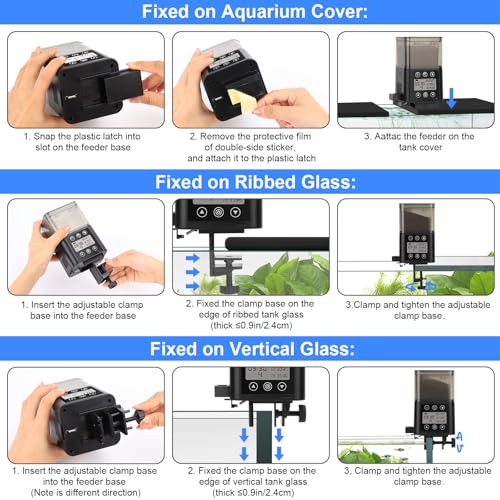 Fixed on Aquarium Cover:

1. Snap the plastic latch into slot on the feeder base

2. Remove the protective film of double-side sticker, and attach it to the plastic latch

3. Aattac the feeder on the tank cover

Fixed on Ribbed Glass:

1. Insert the adjustable clamp base into the feeder base

2. Fixed the clamp base on the edge of ribbed tank glass (thick ≤0.9in/2.4cm)

3.Clamp and tighten the adjustable clamp base.

Fixed on Vertical Glass:

1. Insert the adjustable clamp base into the feeder base (Note is different direction)

2. Fixed the clamp base on the edge of vertical tank glass (thick ≤0.9in/2.4cm)

3. Clamp and tighten the adjustable clamp base.