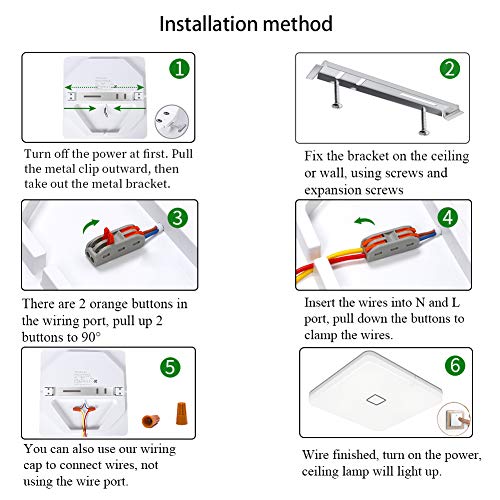 Installation method

1

Turn off the power at first. Pull the metal clip outward, then take out the metal bracket.

2

Fix the bracket on the ceiling or wall, using screws and expansion screws

3

There are 2 orange buttons in the wiring port, pull up 2 buttons to 90°

4

Insert the wires into N and L port, pull down the buttons to clamp the wires.

5

You can also use our wiring cap to connect wires, not using the wire port.

6

Wire finished, turn on the power, ceiling lamp will light up.