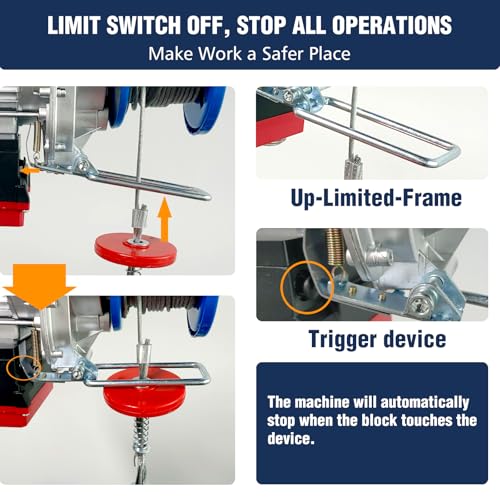 LIMIT SWITCH OFF, STOP ALL OPERATIONS
Make Work a Safer Place

Up-Limited-Frame

Trigger device

The machine will automatically stop when the block touches the device.