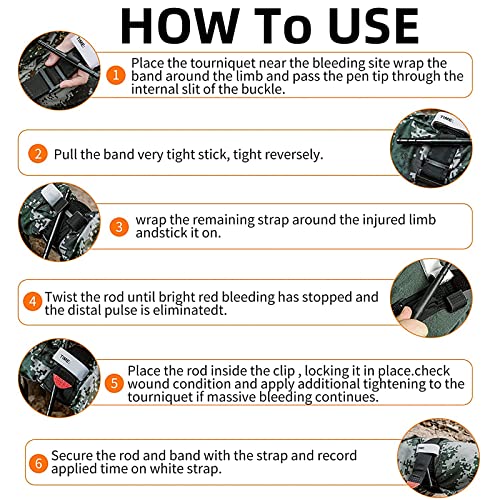 HOW To USE

TIME:

1 Place the tourniquet near the bleeding site wrap the band around the limb and pass the pen tip through the internal slit of the buckle.

2 Pull the band very tight stick, tight reversely.

TIME:

3 wrap the remaining strap around the injured limb andstick it on.

4 Twist the rod until bright red bleeding has stopped and the distal pulse is eliminatedt.

TIME:

5 Place the rod inside the clip , locking it in place.check wound condition and apply additional tightening to the tourniquet if massive bleeding continues.

6 Secure the rod and band with the strap and record applied time on white strap.