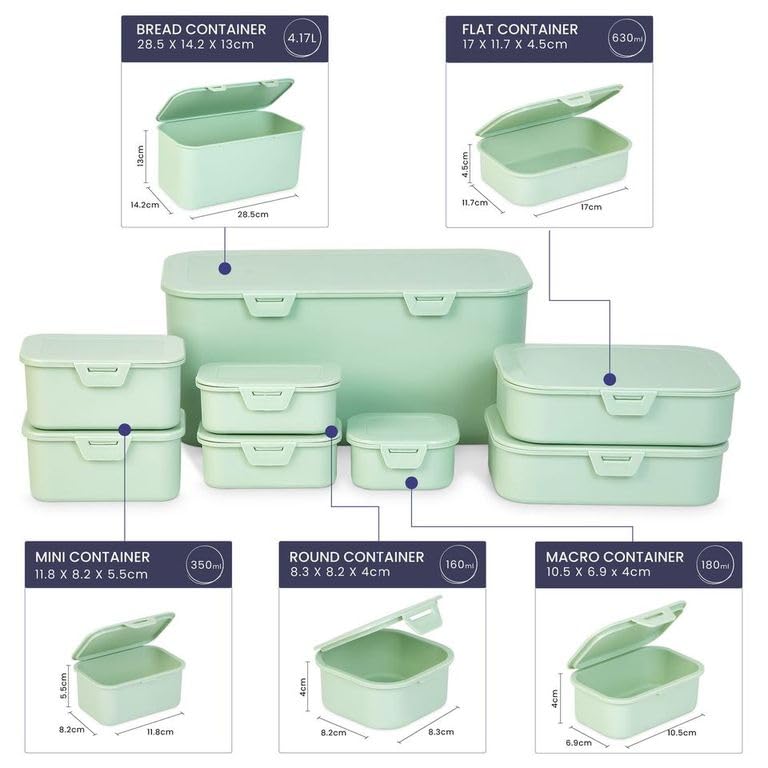 BREAD CONTAINER
28.5 X 14.2 X 13cm
4.17L

13cm
14.2cm
28.5cm

FLAT CONTAINER
17 X 11.7 X 4.5cm
630ml

4.5cm
11.7cm
17cm

MINI CONTAINER
11.8 X 8.2 X 5.5cm
350ml

5.5cm
8.2cm
11.8cm

ROUND CONTAINER
8.3 X 8.2 X 4cm
160ml

4cm
8.2cm
8.3cm

MACRO CONTAINER
10.5 X 6.9 x 4cm
180ml

4cm
6.9cm
10.5cm