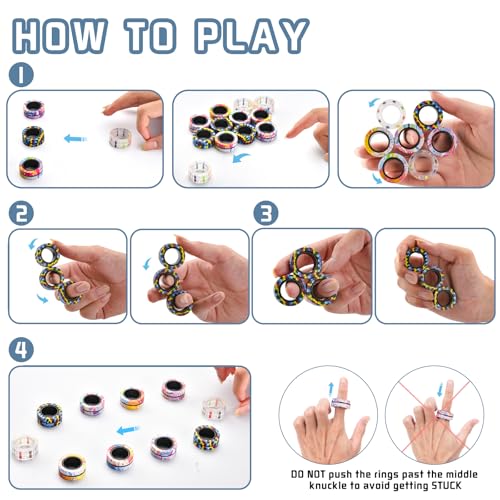 HOW TO PLAY

1

2

3

4

DO NOT push the rings past the middle knuckle to avoid getting STUCK