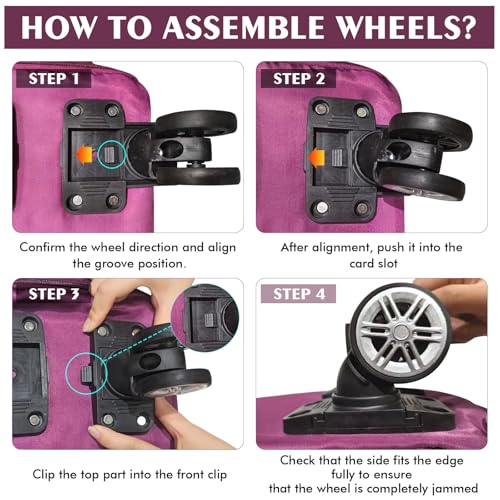 HOW TO ASSEMBLE WHEELS?

STEP 1

Confirm the wheel direction and align the groove position.

STEP 2

After alignment, push it into the card slot

STEP 3

Clip the top part into the front clip

STEP 4

Check that the side fits the edge fully to ensure that the wheel is completely jammed