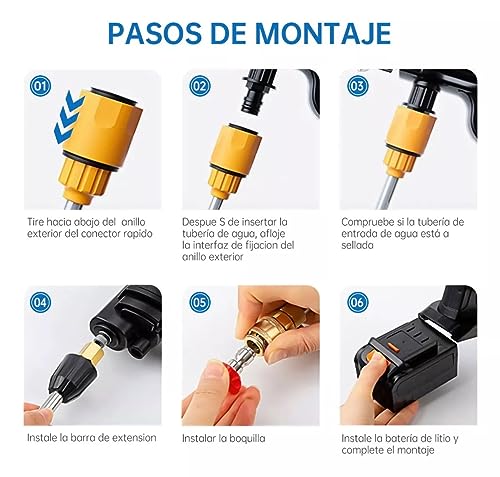 PASOS DE MONTAJE

01

Tire hacia abajo del anillo exterior del conector rapido

02

Despue S de insertar la tubería de agua, afloje la interfaz de fijacion del anillo exterior

03

Compruebe si la tubería de entrada de agua está a sellada

04

Instale la barra de extension

05

Instalar la boquilla

06

Instale la batería de litio y complete el montaje