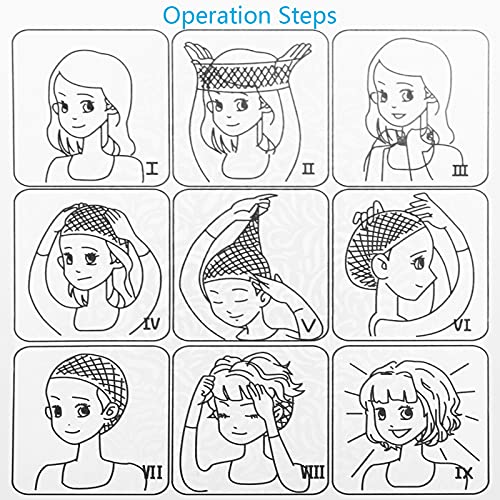 Operation Steps

I

II

III

IV

V

VI

VII

VIII

IX