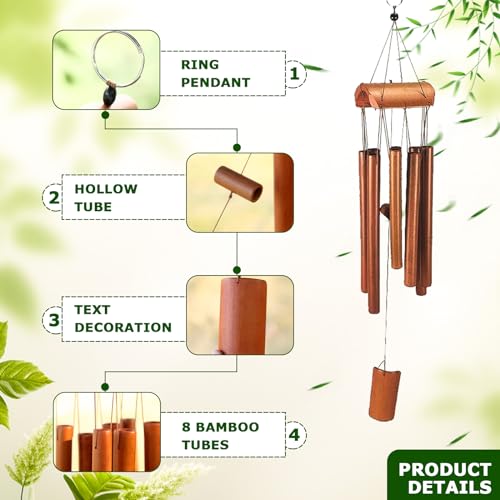 RING PENDANT

1

2

HOLLOW TUBE

3

TEXT DECORATION

8 BAMBOO TUBES

4

PRODUCT DETAILS