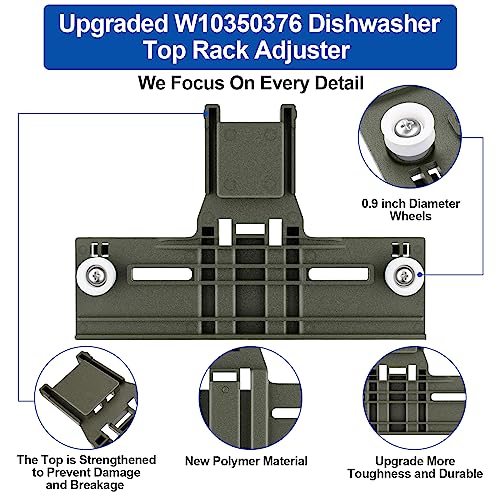 Upgraded W10350376 Dishwasher Top Rack Adjuster

We Focus On Every Detail

0.9 inch Diameter Wheels

The Top is Strengthened to Prevent Damage and Breakage

New Polymer Material

Upgrade More Toughness and Durable