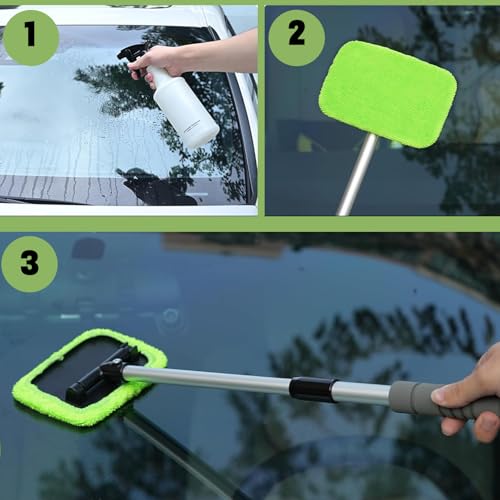 1

2

3