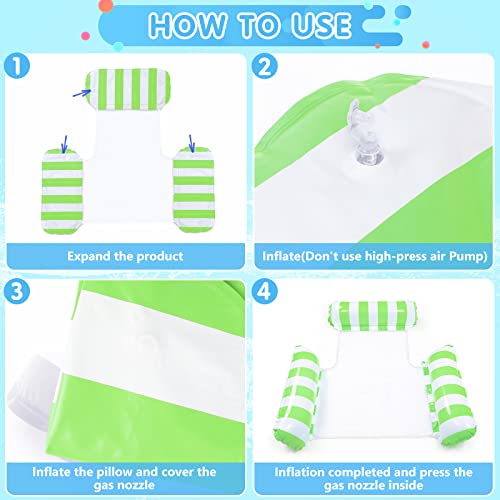 HOW TO USE

1

Expand the product

2

Inflate(Don't use high-press air Pump)

3

Inflate the pillow and cover the gas nozzle

4

Inflation completed and press the gas nozzle inside