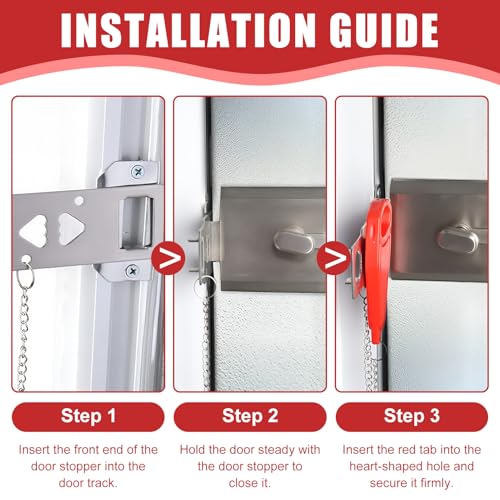 INSTALLATION GUIDE

>

>

Step 1

Insert the front end of the door stopper into the door track.

Step 2

Hold the door steady with the door stopper to close it.

Step 3

Insert the red tab into the heart-shaped hole and secure it firmly.