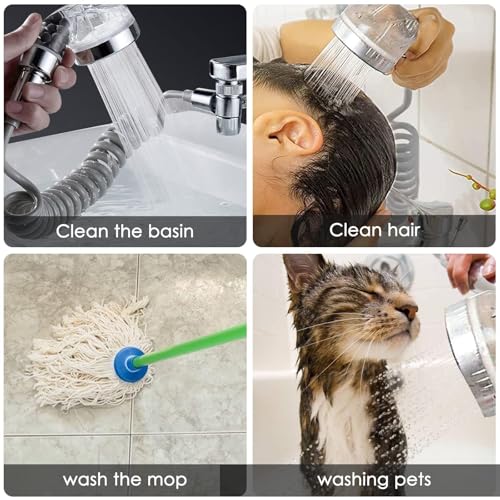 Clean the basin

Clean hair

wash the mop

washing pets