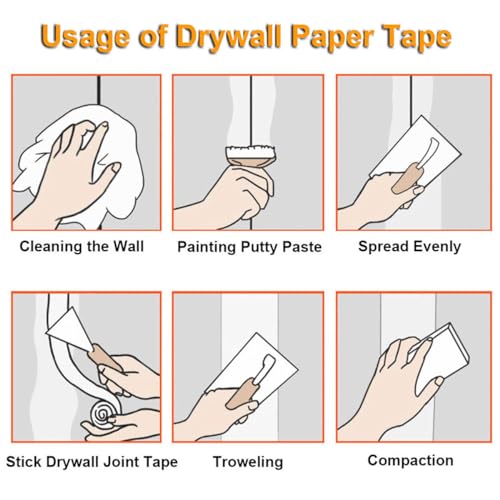 Usage of Drywall Paper Tape

Cleaning the Wall

Painting Putty Paste

Spread Evenly

Stick Drywall Joint Tape

Troweling

Compaction