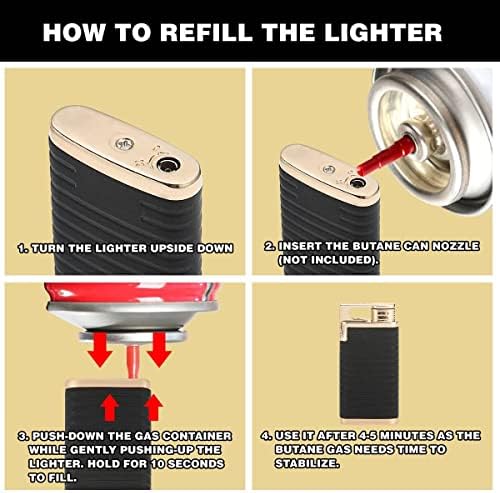 HOW TO REFILL THE LIGHTER

1. TURN THE LIGHTER UPSIDE DOWN

2. INSERT THE BUTANE CAN NOZZLE (NOT INCLUDED).

3. PUSH-DOWN THE GAS CONTAINER WHILE GENTLY PUSHING-UP THE LIGHTER. HOLD FOR 10 SECONDS TO FILL.

4. USE IT AFTER 4-5 MINUTES AS THE BUTANE GAS NEEDS TIME TO STABILIZE.