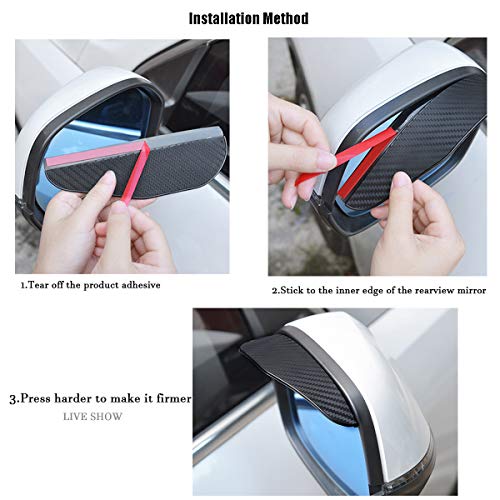 Installation Method

1.Tear off the product adhesive

2.Stick to the inner edge of the rearview mirror

3.Press harder to make it firmer

LIVE SHOW