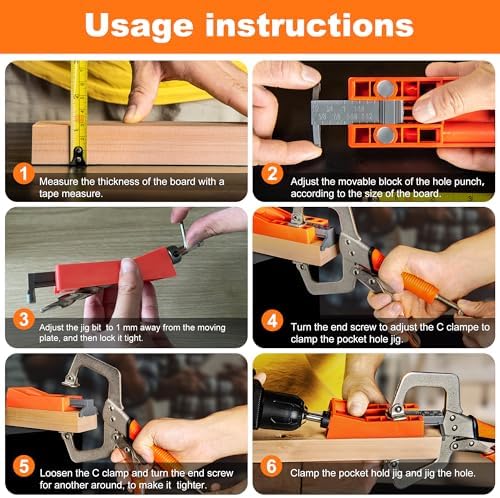 Usage instructions

1 Measure the thickness of the board with a tape measure.

2 Adjust the movable block of the hole punch, according to the size of the board.

3 Adjust the jig bit to 1 mm away from the moving plate, and then lock it tight.

4 Turn the end screw to adjust the C clampe to clamp the pocket hole jig.

5 Loosen the C clamp and turn the end screw for another around, to make it tighter.

6 Clamp the pocket hold jig and jig the hole.