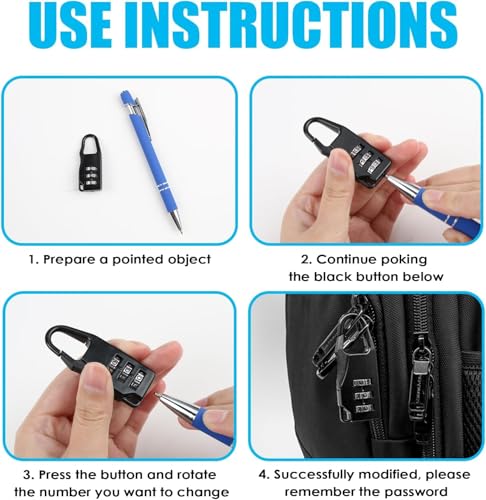 USE INSTRUCTIONS

1. Prepare a pointed object

2. Continue poking the black button below

3. Press the button and rotate the number you want to change

4. Successfully modified, please remember the password