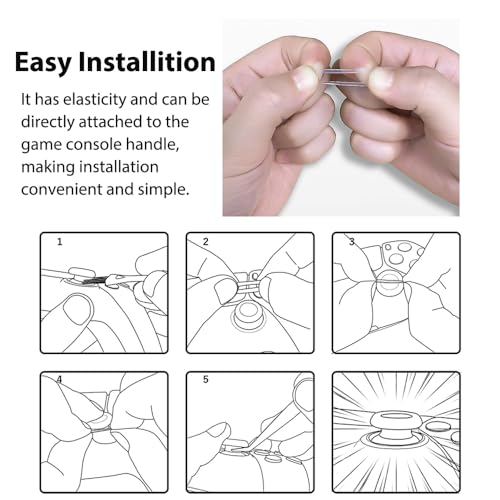 Easy Installition

It has elasticity and can be directly attached to the game console handle, making installation convenient and simple.

1

2

3

4

5