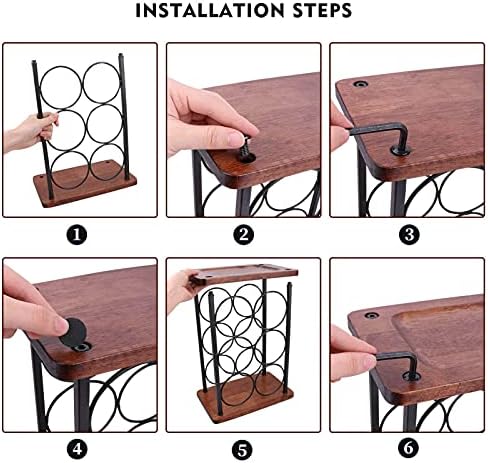 INSTALLATION STEPS

1

2

3

4

5

6