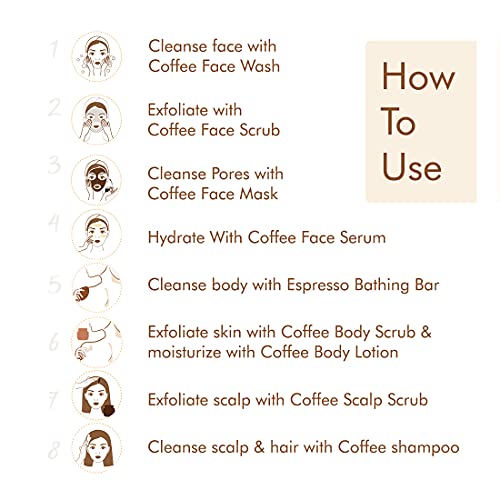 How To Use

1 Cleanse face with Coffee Face Wash

2 Exfoliate with Coffee Face Scrub

3 Cleanse Pores with Coffee Face Mask

4 Hydrate With Coffee Face Serum

5 Cleanse body with Espresso Bathing Bar

6 Exfoliate skin with Coffee Body Scrub & moisturize with Coffee Body Lotion

7 Exfoliate scalp with Coffee Scalp Scrub

8 Cleanse scalp & hair with Coffee shampoo