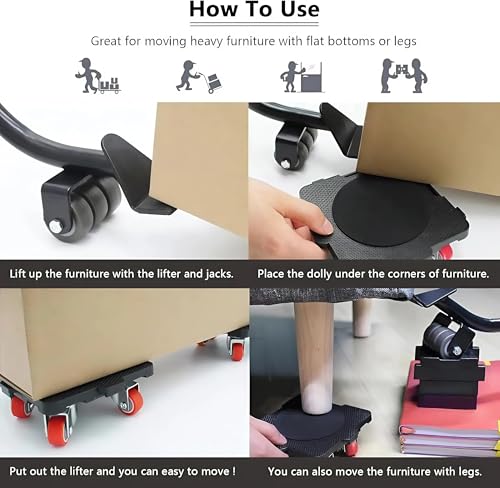 How To Use

Great for moving heavy furniture with flat bottoms or legs

Lift up the furniture with the lifter and jacks.

Place the dolly under the corners of furniture.

Put out the lifter and you can easy to move !

You can also move the furniture with legs.