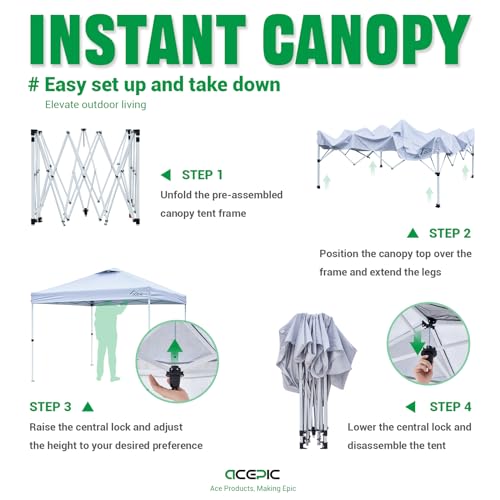 INSTANT CANOPY

# Easy set up and take down

Elevate outdoor living

STEP 1

Unfold the pre-assembled canopy tent frame

STEP 2

Position the canopy top over the frame and extend the legs

STEP 3

Raise the central lock and adjust the height to your desired preference

STEP 4

Lower the central lock and disassemble the tent

ACEPIC

Ace Products, Making Epic