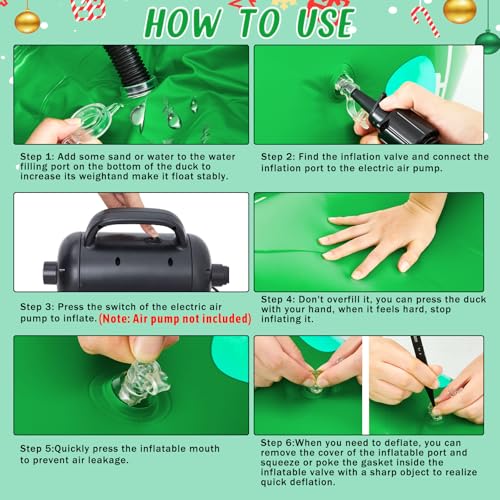 HOW TO USE

Step 1: Add some sand or water to the water filling port on the bottom of the duck to increase its weightand make it float stably.

Step 2: Find the inflation valve and connect the inflation port to the electric air pump.

Step 3: Press the switch of the electric air pump to inflate. (Note: Air pump not included)

Step 4: Don't overfill it, you can press the duck with your hand, when it feels hard, stop inflating it.

Step 5:Quickly press the inflatable mouth to prevent air leakage.

Step 6:When you need to deflate, you can remove the cover of the inflatable port and squeeze or poke the gasket inside the inflatable valve with a sharp object to realize quick deflation.