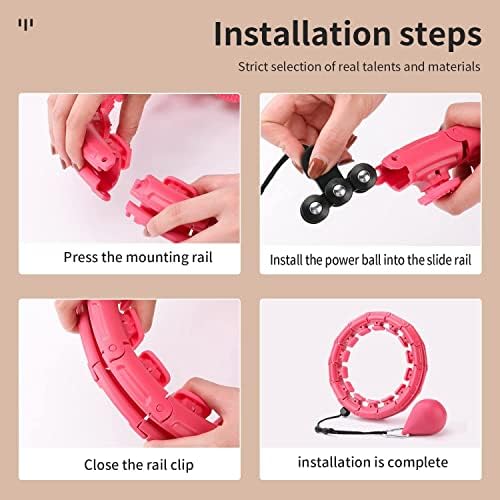 Installation steps

Strict selection of real talents and materials

Press the mounting rail

Install the power ball into the slide rail

Close the rail clip

installation is complete