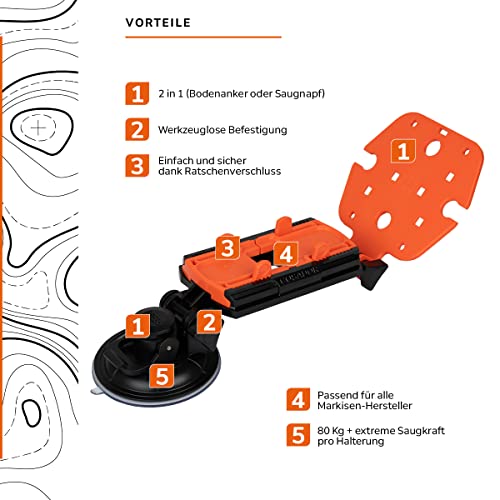 VORTEILE

1 2 in 1 (Bodenanker oder Saugnapf)

2 Werkzeuglose Befestigung

3 Einfach und sicher dank Ratschenverschluss

1

3 4

1 2

5

4 Passend für alle Markisen-Hersteller

5 80 Kg + extreme Saugkraft pro Halterung