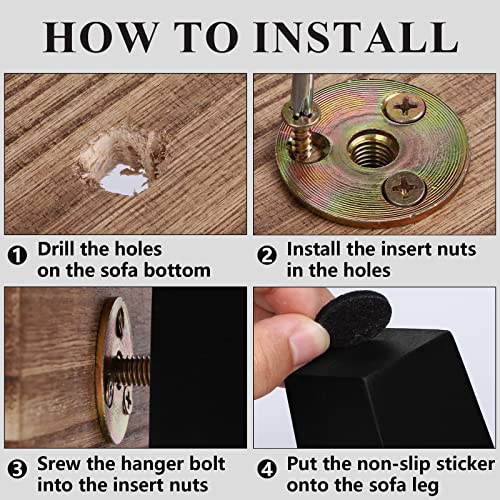 HOW TO INSTALL

❶ Drill the holes on the sofa bottom

❷ Install the insert nuts in the holes

❸ Srew the hanger bolt into the insert nuts

❹ Put the non-slip sticker onto the sofa leg