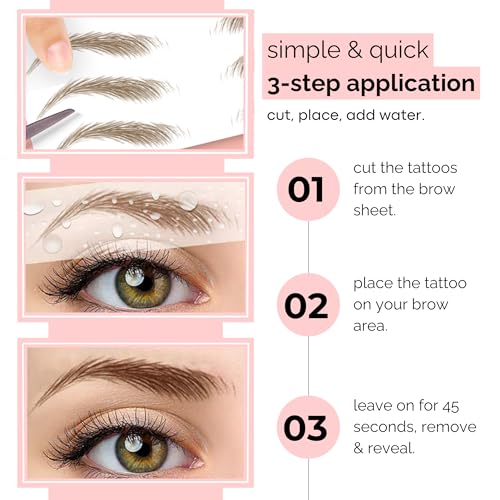 simple & quick
3-step application
cut, place, add water.

01
cut the tattoos from the brow sheet.

02
place the tattoo on your brow area.

03
leave on for 45 seconds, remove & reveal.