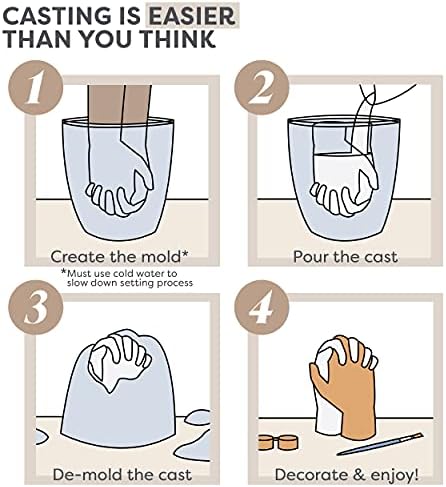 CASTING IS EASIER THAN YOU THINK

1

Create the mold*

*Must use cold water to slow down setting process

2

Pour the cast

3

De-mold the cast

4

Decorate & enjoy!