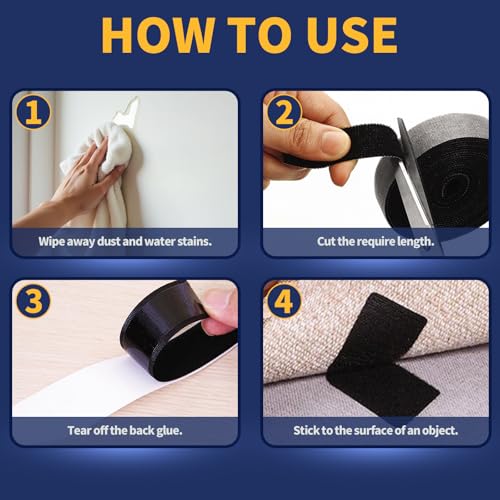 HOW TO USE

1
Wipe away dust and water stains.

2
Cut the require length.

3
Tear off the back glue.

4
Stick to the surface of an object.