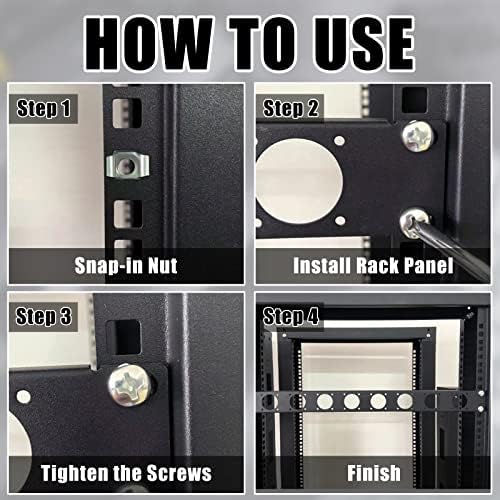 HOW TO USE

Step 1

Snap-in Nut

Step 2

Install Rack Panel

Step 3

Tighten the Screws

Step 4

Finish