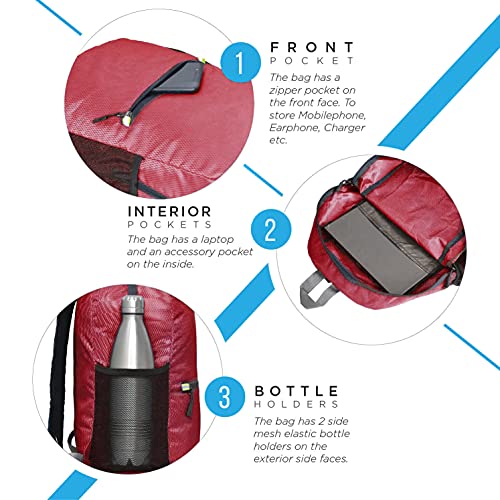 1

FRONT
POCKET

The bag has a zipper pocket on the front face. To store Mobilephone, Earphone, Charger etc.

INTERIOR
POCKETS

The bag has a laptop and an accessory pocket on the inside.

2

3

BOTTLE
HOLDERS

The bag has 2 side mesh elastic bottle holders on the exterior side faces.