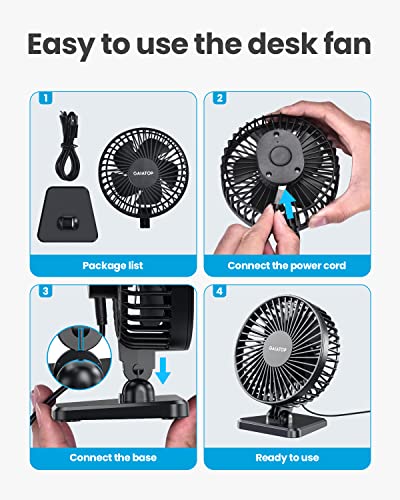 Easy to use the desk fan

1

GAIATOP

Package list

2

Connect the power cord

3

Connect the base

4

GAIATOP

Ready to use