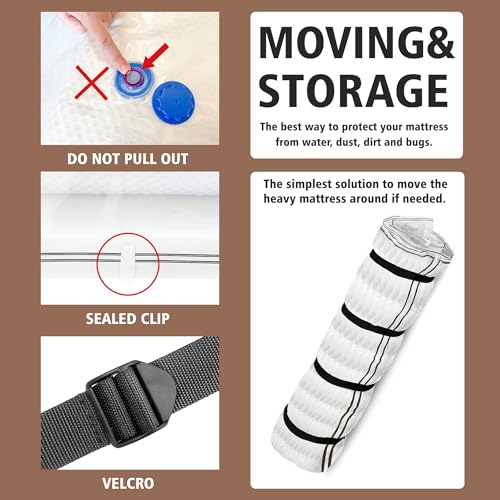 DO NOT PULL OUT

SEALED CLIP

VELCRO

MOVING&
STORAGE

The best way to protect your mattress from water, dust, dirt and bugs.

The simplest solution to move the heavy mattress around if needed.