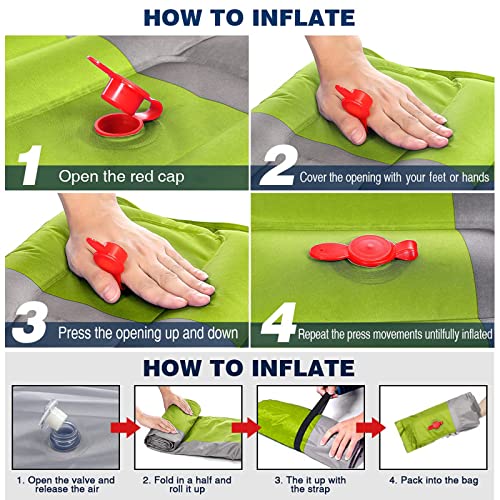 HOW TO INFLATE

1 Open the red cap

2 Cover the opening with your feet or hands

3 Press the opening up and down

4 Repeat the press movements untilfully inflated

HOW TO INFLATE

1. Open the valve and release the air

2. Fold in a half and roll it up

3. The it up with the strap

4. Pack into the bag