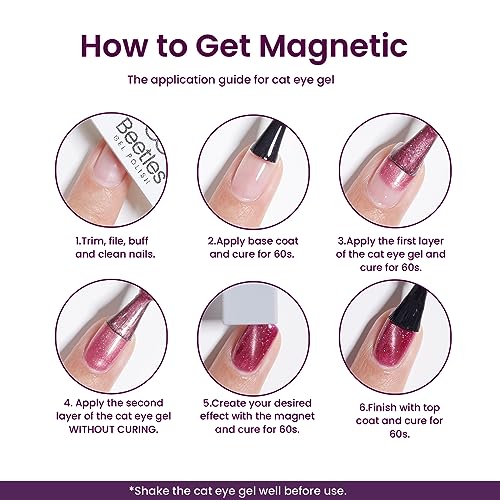 How to Get Magnetic

The application guide for cat eye gel

Beetles
GEL POLISH

1.Trim, file, buff and clean nails.

2.Apply base coat and cure for 60s.

3.Apply the first layer of the cat eye gel and cure for 60s.

4. Apply the second layer of the cat eye gel WITHOUT CURING.

5.Create your desired effect with the magnet and cure for 60s.

6.Finish with top coat and cure for 60s.

*Shake the cat eye gel well before use.