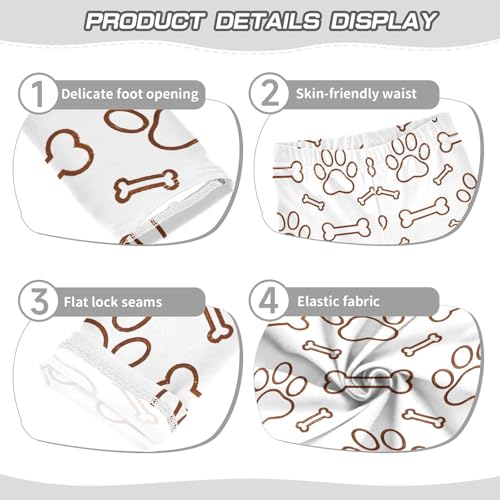 PRODUCT DETAILS DISPLAY

1 Delicate foot opening

2 Skin-friendly waist

3 Flat lock seams

4 Elastic fabric