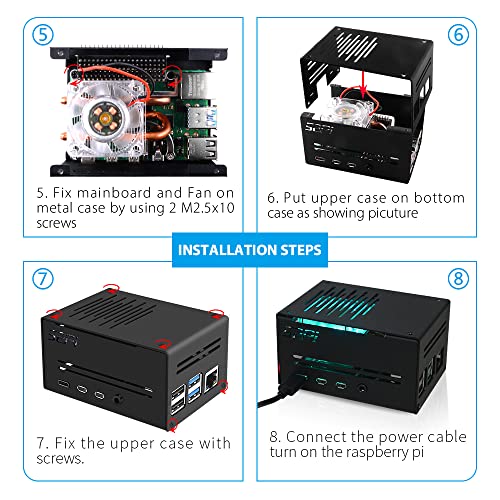 ⑤

5. Fix mainboard and Fan on metal case by using 2 M2.5x10 screws

⑥

6. Put upper case on bottom case as showing picuture

INSTALLATION STEPS

⑦

7. Fix the upper case with screws.

⑧

8. Connect the power cable turn on the raspberry pi