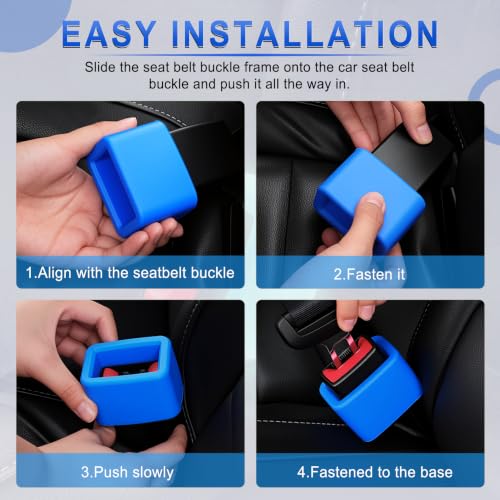 EASY INSTALLATION

Slide the seat belt buckle frame onto the car seat belt buckle and push it all the way in.

1.Align with the seatbelt buckle

2.Fasten it

3.Push slowly

4.Fastened to the base