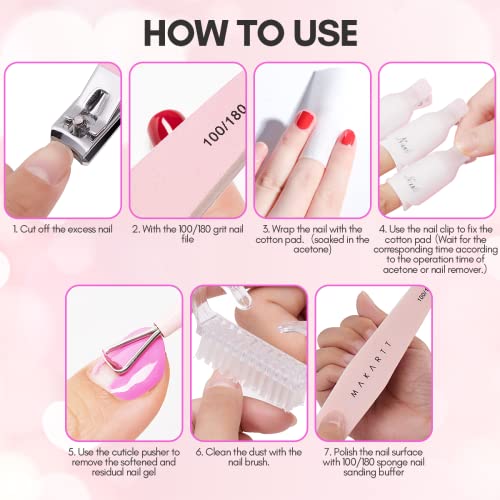 HOW TO USE

100/180

1. Cut off the excess nail

2. With the 100/180 grit nail file

3. Wrap the nail with the cotton pad. (soaked in the acetone)

4. Use the nail clip to fix the cotton pad (Wait for the corresponding time according to the operation time of acetone or nail remover.)

MAKARTT

5. Use the cuticle pusher to remove the softened and residual nail gel

6. Clean the dust with the nail brush.

7. Polish the nail surface with 100/180 sponge nail sanding buffer