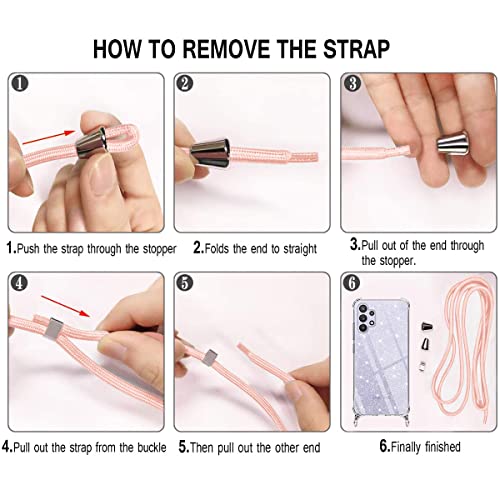 HOW TO REMOVE THE STRAP

1

2

3

1.Push the strap through the stopper

2.Folds the end to straight

3.Pull out of the end through the stopper.

4

5

6

4.Pull out the strap from the buckle

5.Then pull out the other end

6.Finally finished