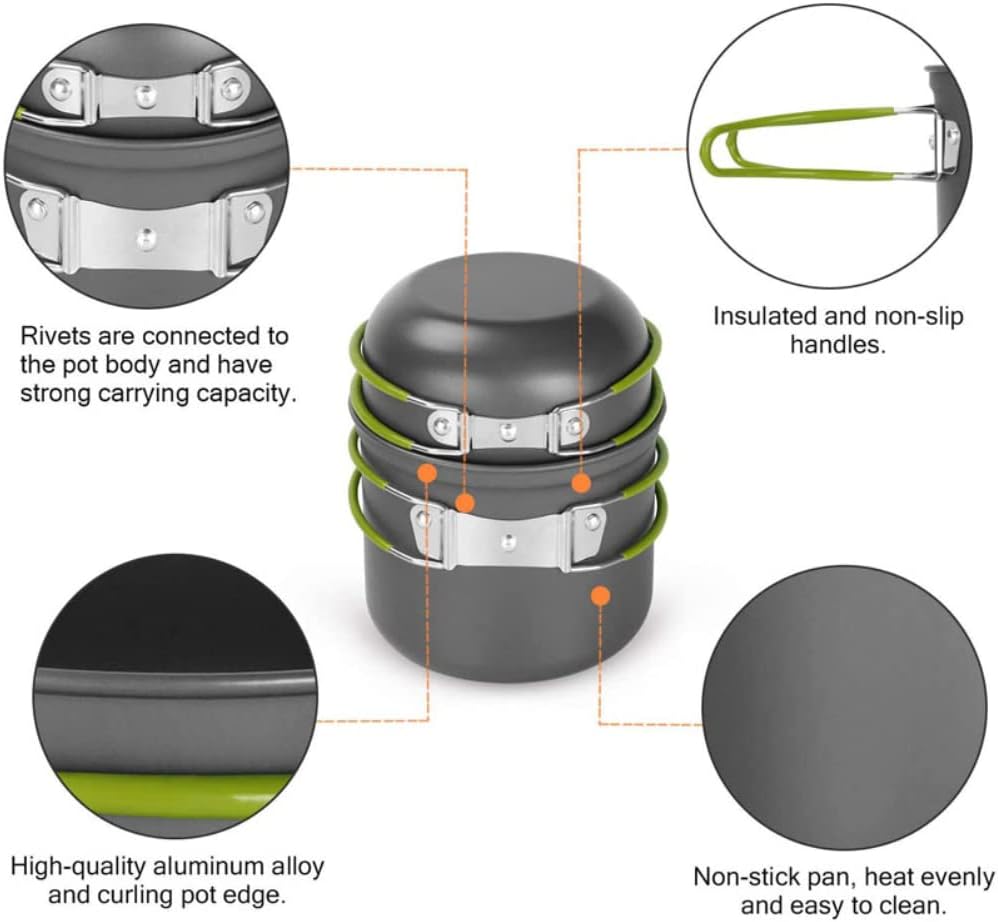 Rivets are connected to the pot body and have strong carrying capacity.

Insulated and non-slip handles.

High-quality aluminum alloy and curling pot edge.

Non-stick pan, heat evenly and easy to clean.