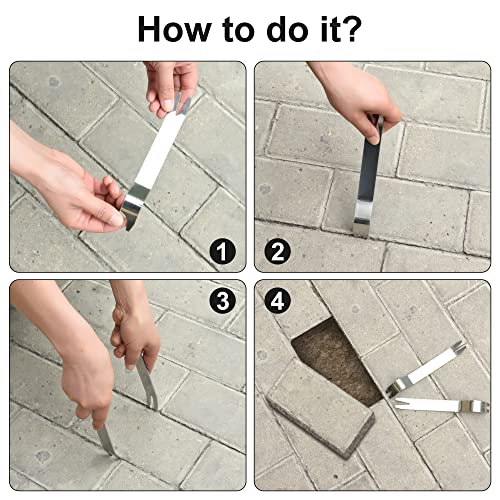 How to do it?

1

2

3

4