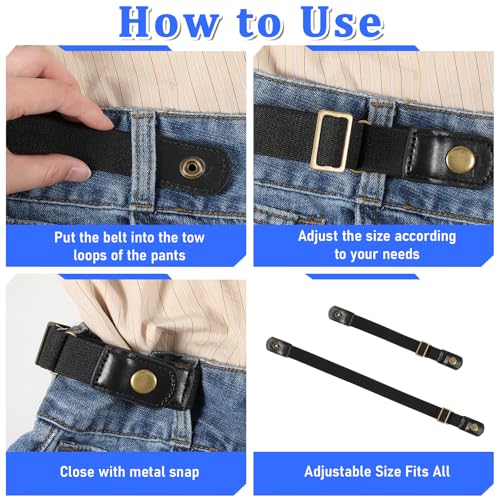 How to Use

Put the belt into the tow loops of the pants

Adjust the size according to your needs

Close with metal snap

Adjustable Size Fits All